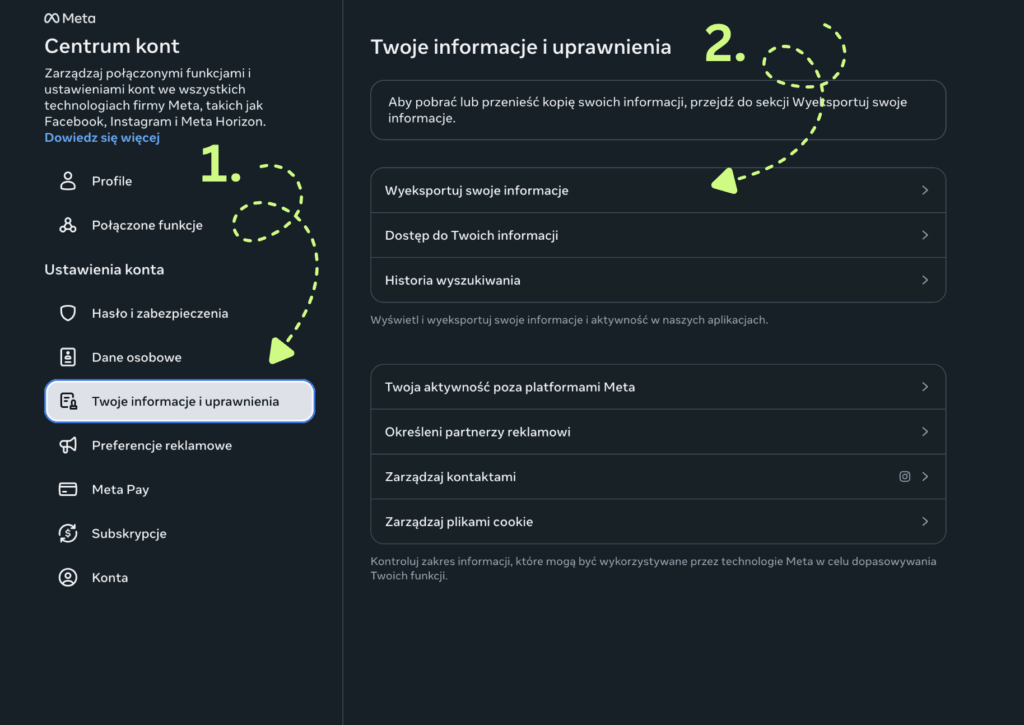 Meta

Centrum kont

Zarządzaj połączonymi funkcjami i ustawieniami kont we wszystkich technologiach firmy Meta, takich jak Facebook, Instagram i Meta Horizon. Dowiedz się więcej

1.

Profile

Połączone funkcje

Ustawienia konta

Hasło i zabezpieczenia

Dane osobowe

Twoje informacje i uprawnienia

Preferencje reklamowe

Meta Pay

Subskrypcje

Konta

Twoje informacje i uprawnienia

2.

Aby pobrać lub przenieść kopię swoich informacji, przejdź do sekcji Wyeksportuj swoje informacje.

Wyeksportuj swoje informacje

Dostęp do Twoich informacji

Historia wyszukiwania

Wyświetl i wyeksportuj swoje informacje i aktywność w naszych aplikacjach.

Twoja aktywność poza platformami Meta

Określeni partnerzy reklamowi

Zarządzaj kontaktami

Zarządzaj plikami cookie

Kontroluj zakres informacji, które mogą być wykorzystywane przez technologie Meta w celu dopasowywania Twoich funkcji.